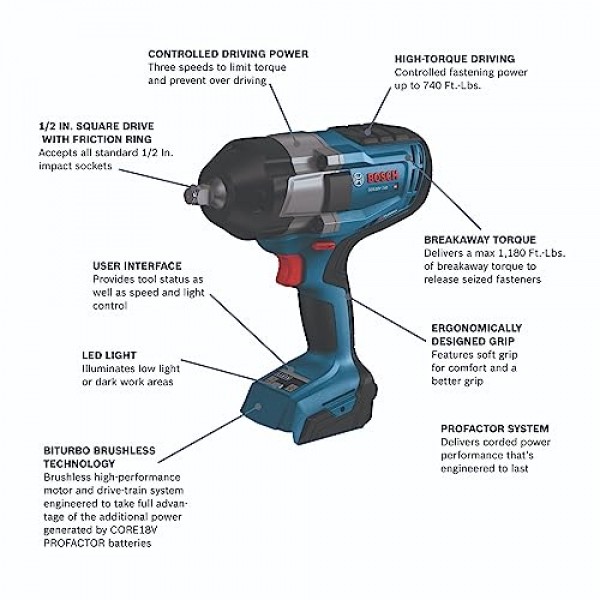 CONTROLLED DRIVING POWER
Three speeds to limit torque and prevent over driving

HIGH-TORQUE DRIVING
Controlled fastening power up to 740 Ft.-Lbs.

1/2 IN. SQUARE DRIVE WITH FRICTION RING
Accepts all standard 1/2 In. impact sockets

BOSCH

BREAKAWAY TORQUE
Delivers a max 1,180 Ft.-Lbs. of breakaway torque to release seized fasteners

USER INTERFACE
Provides tool status as well as speed and light control

ERGONOMICALLY DESIGNED GRIP
Features soft grip for comfort and a better grip

LED LIGHT
Illuminates low light or dark work areas

PROFACTOR SYSTEM
Delivers corded power performance that's engineered to last

BITURBO BRUSHLESS TECHNOLOGY
Brushless high-performance motor and drive-train system engineered to take full advantage of the additional power generated by CORE18V PROFACTOR batteries