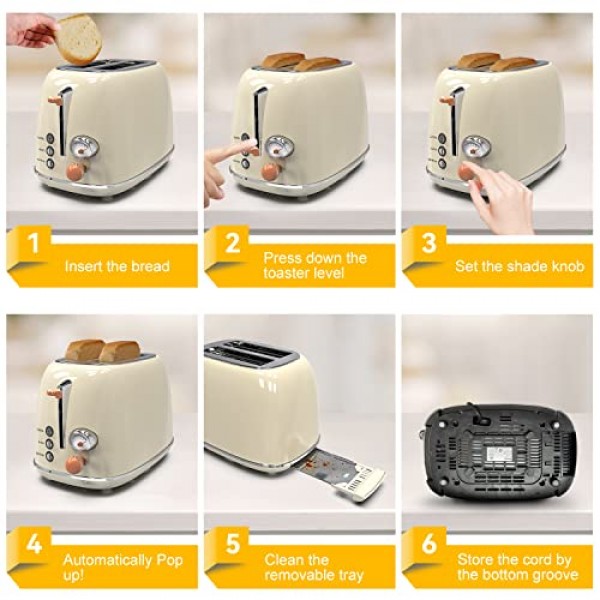 1
Insert the bread

2
Press down the toaster level

3
Set the shade knob

4
Automatically Pop up!

5
Clean the removable tray

6
Store the cord by the bottom groove