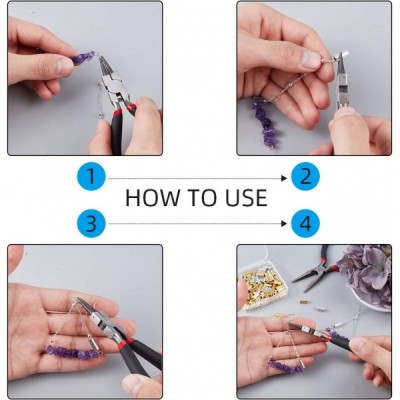 1

2

HOW TO USE

3

4