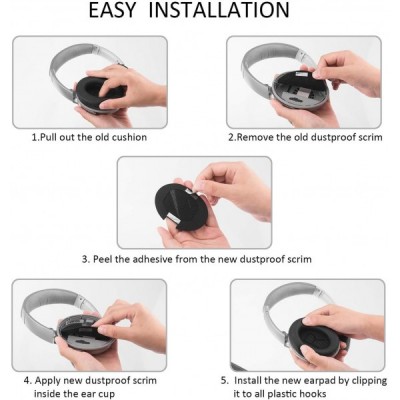 EASY INSTALLATION

1.Pull out the old cushion

2.Remove the old dustproof scrim

3. Peel the adhesive from the new dustproof scrim

4. Apply new dustproof scrim inside the ear cup

5. Install the new earpad by clipping it to all plastic hooks