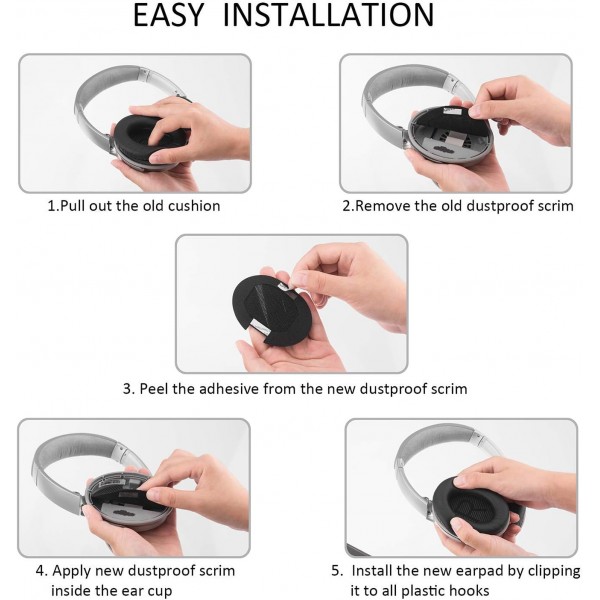 EASY INSTALLATION

1.Pull out the old cushion

2.Remove the old dustproof scrim

3. Peel the adhesive from the new dustproof scrim

4. Apply new dustproof scrim inside the ear cup

5. Install the new earpad by clipping it to all plastic hooks