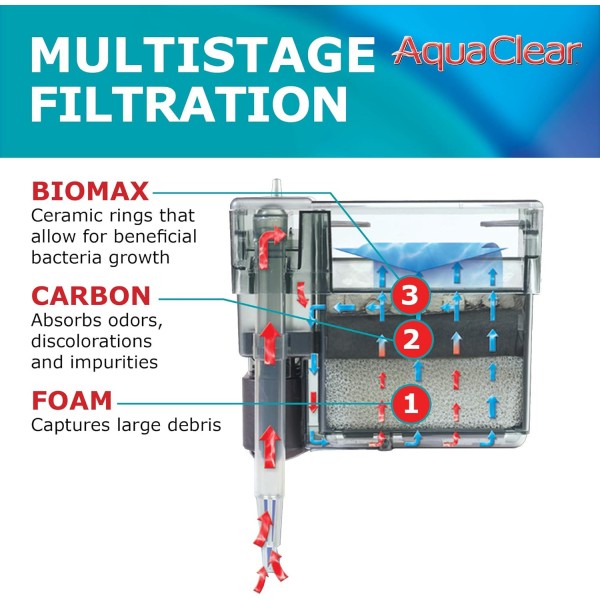 MULTISTAGE FILTRATION

AquaClear

BIOMAX
Ceramic rings that allow for beneficial bacteria growth

CARBON
Absorbs odors, discolorations and impurities

FOAM
Captures large debris

3

2

1