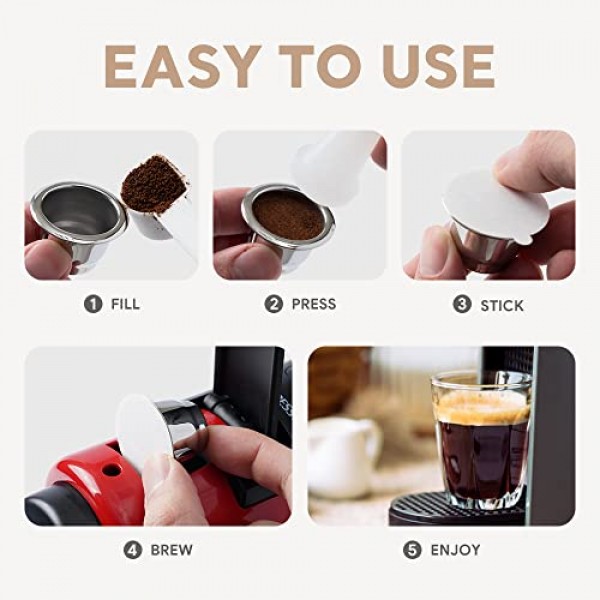 EASY TO USE

1 FILL

2 PRESS

3 STICK

4 BREW

5 ENJOY