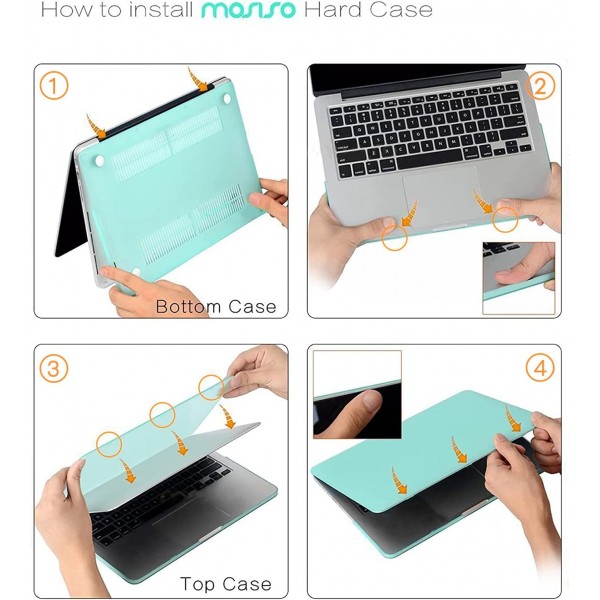 How to install mosiso Hard Case

1

Bottom Case

2

3

Top Case

4