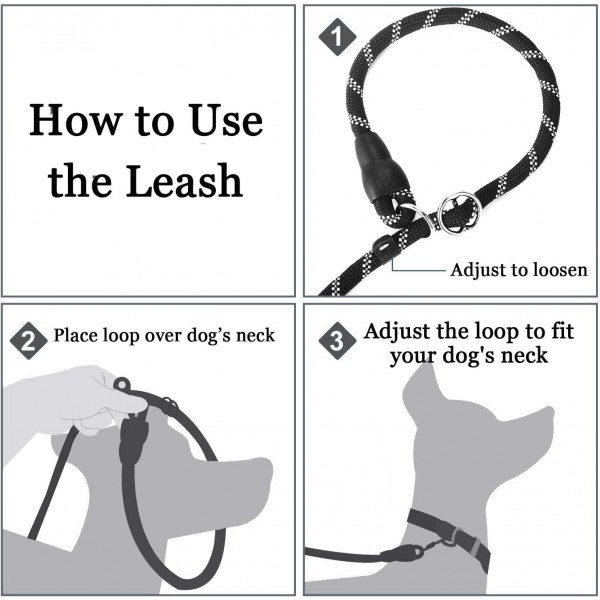 How to Use the Leash

1

Adjust to loosen

2 Place loop over dog’s neck

3 Adjust the loop to fit your dog's neck