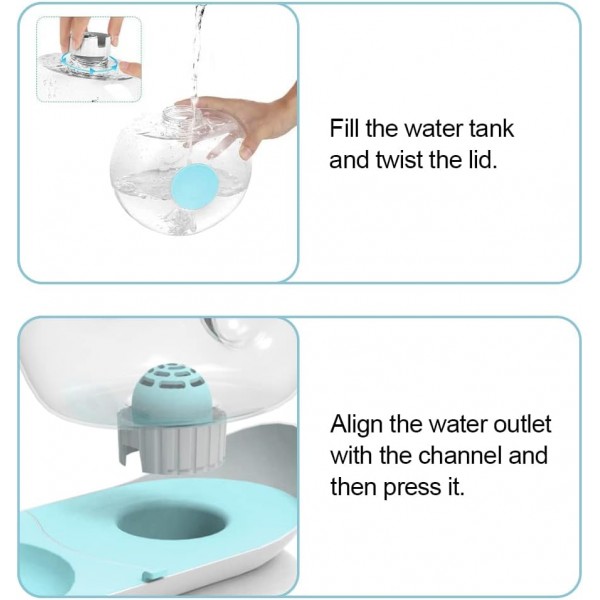 Fill the water tank and twist the lid.

Align the water outlet with the channel and then press it.