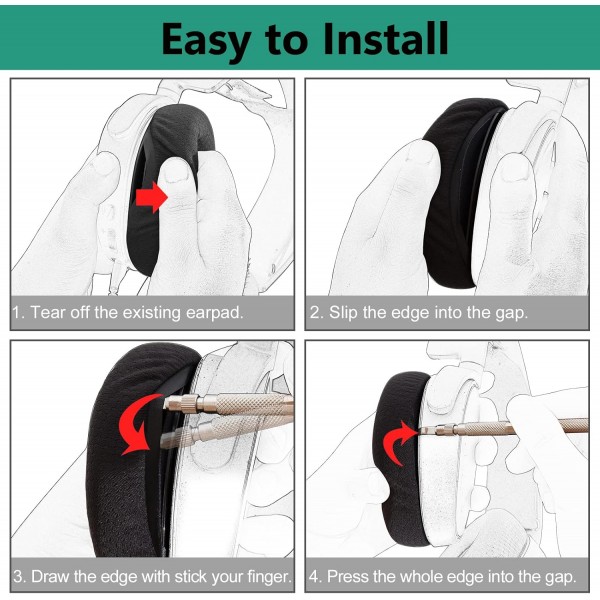 Easy to Install

1. Tear off the existing earpad.

2. Slip the edge into the gap.

3. Draw the edge with stick your finger.

4. Press the whole edge into the gap.