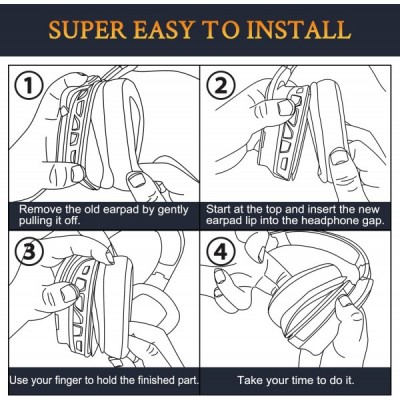 SUPER EASY TO INSTALL

1

Remove the old earpad by gently pulling it off.

2

Start at the top and insert the new earpad lip into the headphone gap.

3

Use your finger to hold the finished part.

4

Take your time to do it.