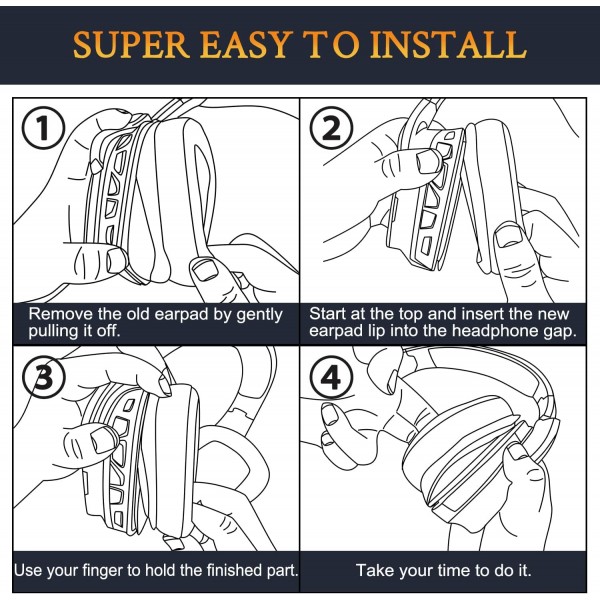 SUPER EASY TO INSTALL

1

Remove the old earpad by gently pulling it off.

2

Start at the top and insert the new earpad lip into the headphone gap.

3

Use your finger to hold the finished part.

4

Take your time to do it.