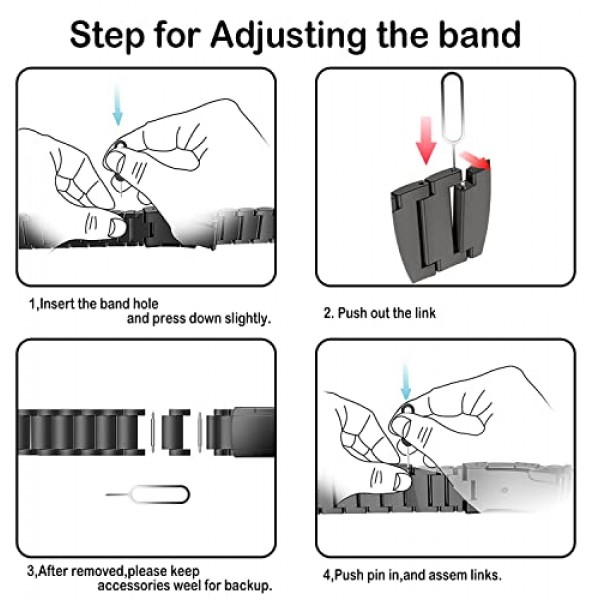 Step for Adjusting the band

1,Insert the band hole and press down slightly.

2. Push out the link

3,After removed,please keep accessories weel for backup.

4,Push pin in,and assem links.