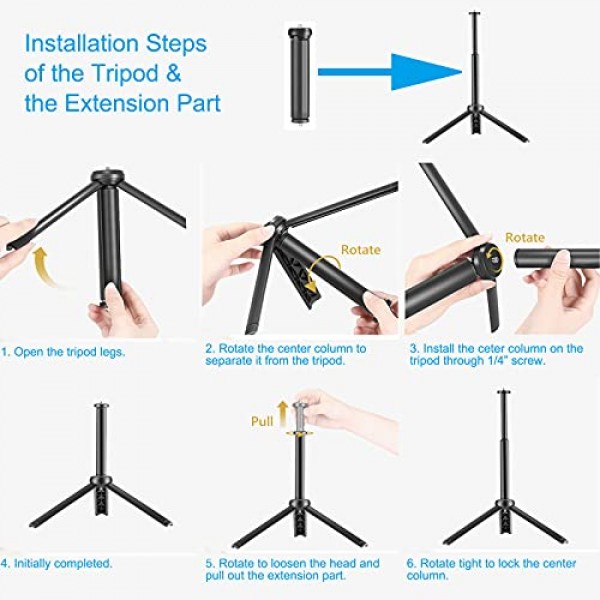 Installation Steps of the Tripod & the Extension Part

Rotate

Rotate

1. Open the tripod legs.

2. Rotate the center column to separate it from the tripod.

3. Install the ceter column on the tripod through 1/4" screw.

Pull

4. Initially completed.

5. Rotate to loosen the head and pull out the extension part.

6. Rotate tight to lock the center column.