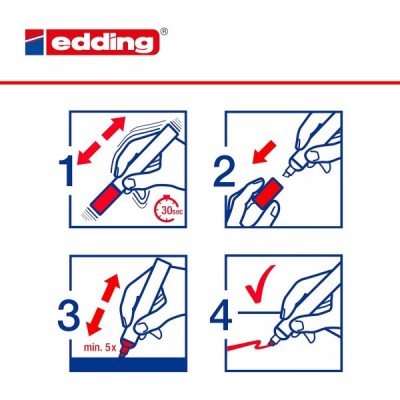 edding®

1

30sec

2

3

min. 5x

4