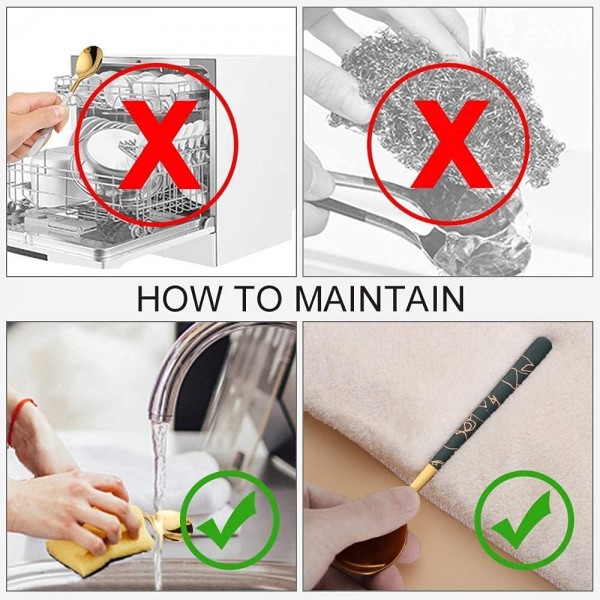 HOW TO MAINTAIN