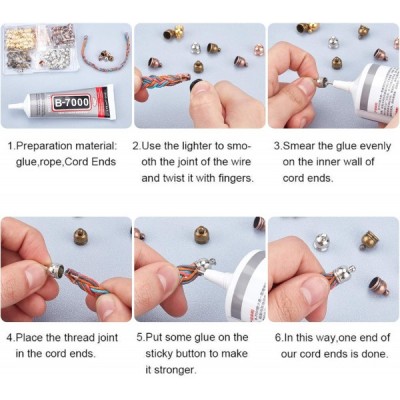 B-7000

1.Preparation material: glue,rope,Cord Ends

2.Use the lighter to smooth the joint of the wire and twist it with fingers.

3.Smear the glue evenly on the inner wall of cord ends.

4.Place the thread joint in the cord ends.

5.Put some glue on the sticky button to make it stronger.

6.In this way,one end of our cord ends is done.