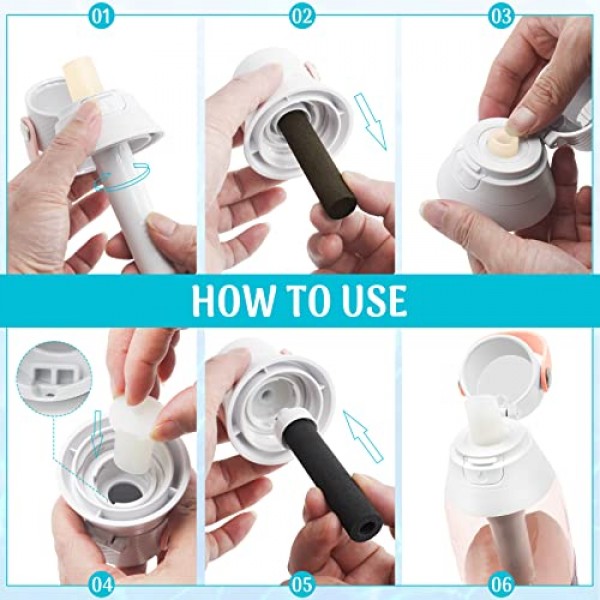 01
02
03
HOW TO USE
04
05
06