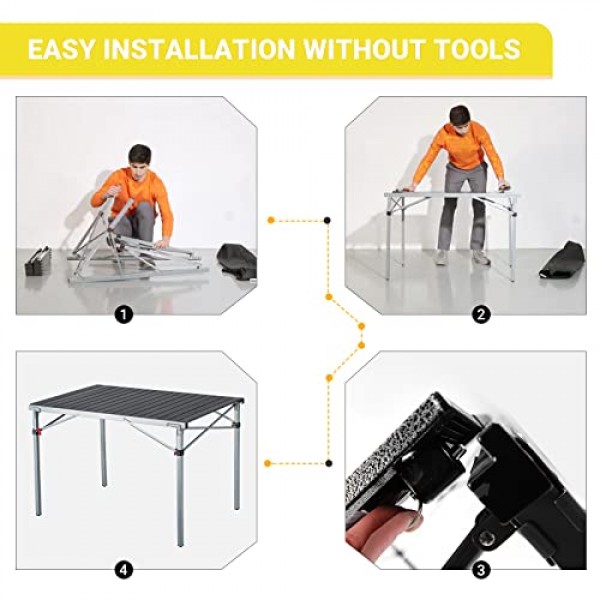 EASY INSTALLATION WITHOUT TOOLS

1

2

4

3