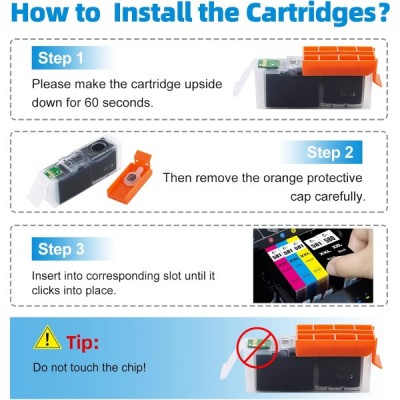 How to Install the Cartridges?

Step 1

Please make the cartridge upside down for 60 seconds.

Step 2

Then remove the orange protective cap carefully.

Step 3

Insert into corresponding slot until it clicks into place.

581 581 581 581 580
XXL XXL XXL XXL XXL

Tip:

Do not touch the chip!