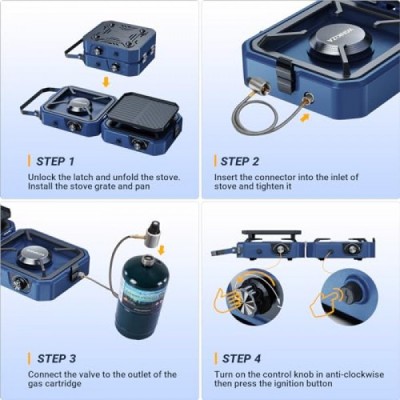 STEP 1
Unlock the latch and unfold the stove. Install the stove grate and pan

STEP 2
Insert the connector into the inlet of stove and tighten it

STEP 3
Connect the valve to the outlet of the gas cartridge

STEP 4
Turn on the control knob in anti-clockwise then press the ignition button