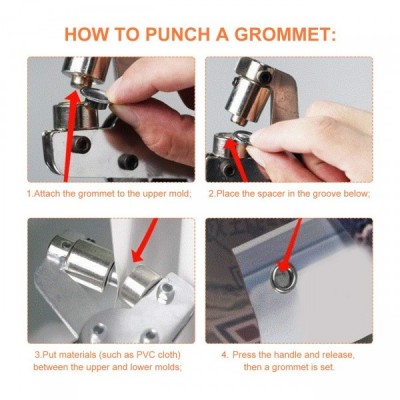 HOW TO PUNCH A GROMMET:

1.Attach the grommet to the upper mold;

2.Place the spacer in the groove below;

3.Put materials (such as PVC cloth) between the upper and lower molds;

4. Press the handle and release, then a grommet is set.