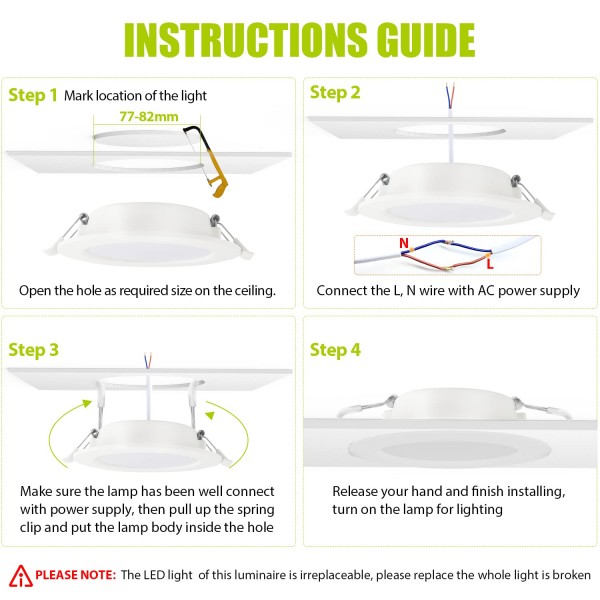 INSTRUCTIONS GUIDE

Step 1 Mark location of the light

77-82mm

Open the hole as required size on the ceiling.

Step 2

N

L

Connect the L, N wire with AC power supply

Step 3

Make sure the lamp has been well connect with power supply, then pull up the spring clip and put the lamp body inside the hole

Step 4

Release your hand and finish installing, turn on the lamp for lighting

PLEASE NOTE: The LED light of this luminaire is irreplaceable, please replace the whole light is broken