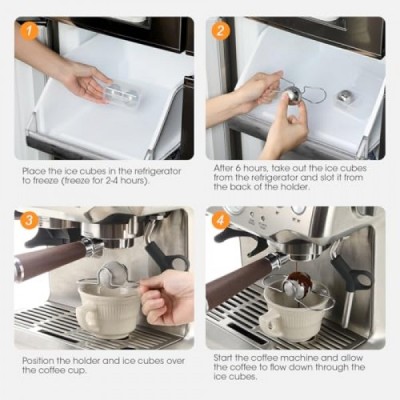 1

Place the ice cubes in the refrigerator to freeze (freeze for 2-4 hours).

2

After 6 hours, take out the ice cubes from the refrigerator and slot it from the back of the holder.

3

Position the holder and ice cubes over the coffee cup.

4

Start the coffee machine and allow the coffee to flow down through the ice cubes.