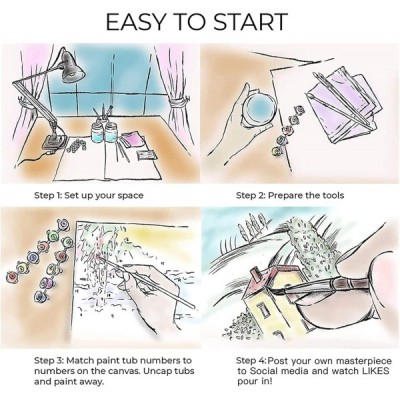 EASY TO START

Step 1: Set up your space

Step 2: Prepare the tools

Step 3: Match paint tub numbers to numbers on the canvas. Uncap tubs and paint away.

Step 4:Post your own masterpiece to Social media and watch LIKES pour in!