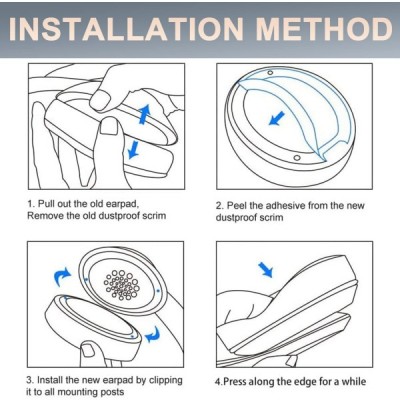 INSTALLATION METHOD

1. Pull out the old earpad,
Remove the old dustproof scrim

2. Peel the adhesive from the new dustproof scrim

3. Install the new earpad by clipping it to all mounting posts

4.Press along the edge for a while