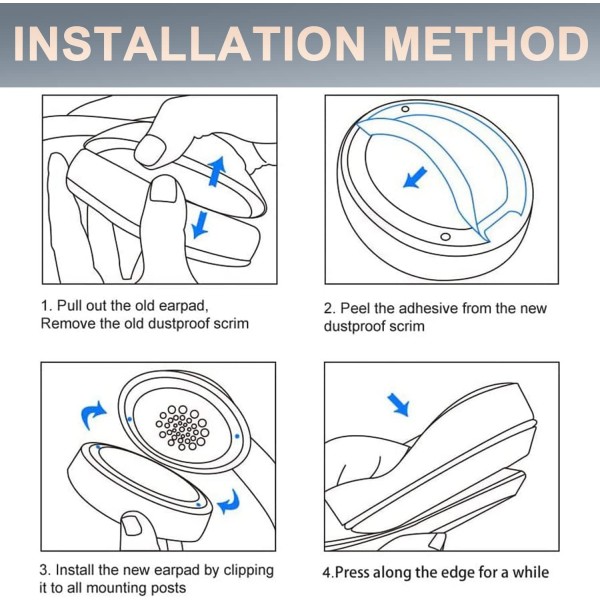 INSTALLATION METHOD

1. Pull out the old earpad, Remove the old dustproof scrim

2. Peel the adhesive from the new dustproof scrim

3. Install the new earpad by clipping it to all mounting posts

4.Press along the edge for a while