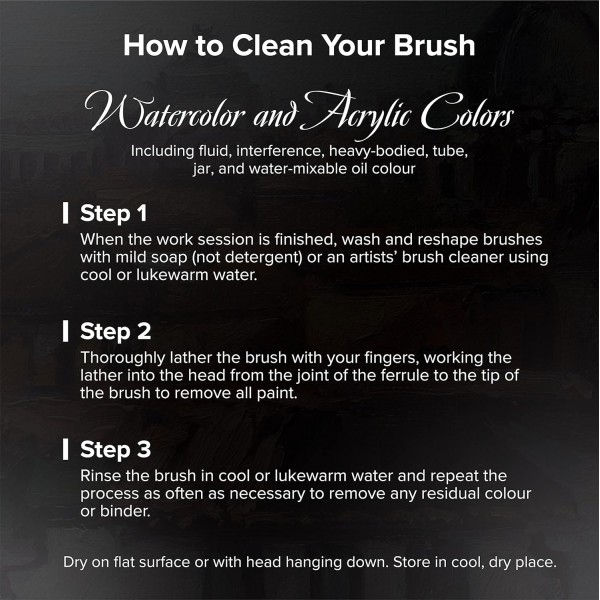 How to Clean Your Brush

Watercolor and Acrylic Colors

Including fluid, interference, heavy-bodied, tube, jar, and water-mixable oil colour

Step 1

When the work session is finished, wash and reshape brushes with mild soap (not detergent) or an artists' brush cleaner using cool or lukewarm water.

Step 2

Thoroughly lather the brush with your fingers, working the lather into the head from the joint of the ferrule to the tip of the brush to remove all paint.

Step 3

Rinse the brush in cool or lukewarm water and repeat the process as often as necessary to remove any residual colour or binder.

Dry on flat surface or with head hanging down. Store in cool, dry place.