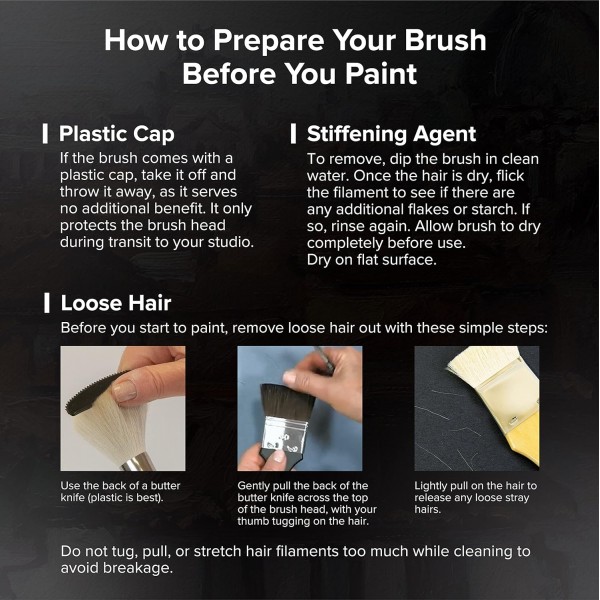 How to Prepare Your Brush Before You Paint

Plastic Cap
If the brush comes with a plastic cap, take it off and throw it away, as it serves no additional benefit. It only protects the brush head during transit to your studio.

Stiffening Agent
To remove, dip the brush in clean water. Once the hair is dry, flick the filament to see if there are any additional flakes or starch. If so, rinse again. Allow brush to dry completely before use.
Dry on flat surface.

Loose Hair
Before you start to paint, remove loose hair out with these simple steps:

Use the back of a butter knife (plastic is best).

Gently pull the back of the butter knife across the top of the brush head, with your thumb tugging on the hair.

Lightly pull on the hair to release any loose stray hairs.

Do not tug, pull, or stretch hair filaments too much while cleaning to avoid breakage.