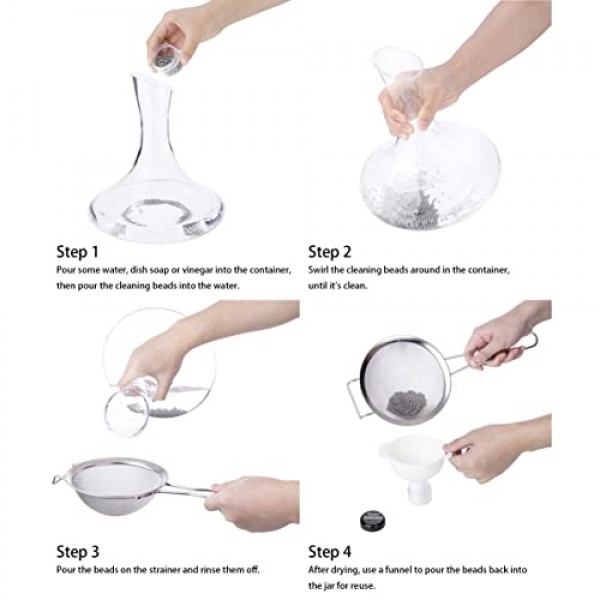 Step 1
Pour some water, dish soap or vinegar into the container, then pour the cleaning beads into the water.

Step 2
Swirl the cleaning beads around in the container, until it's clean.

Step 3
Pour the beads on the strainer and rinse them off.

Step 4
After drying, use a funnel to pour the beads back into the jar for reuse.