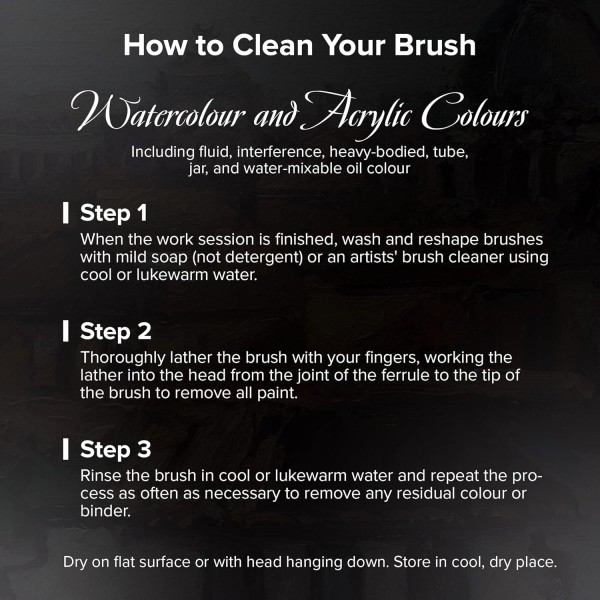 How to Clean Your Brush

Watercolour and Acrylic Colours

Including fluid, interference, heavy-bodied, tube, jar, and water-mixable oil colour

Step 1

When the work session is finished, wash and reshape brushes with mild soap (not detergent) or an artists' brush cleaner using cool or lukewarm water.

Step 2

Thoroughly lather the brush with your fingers, working the lather into the head from the joint of the ferrule to the tip of the brush to remove all paint.

Step 3

Rinse the brush in cool or lukewarm water and repeat the process as often as necessary to remove any residual colour or binder.

Dry on flat surface or with head hanging down. Store in cool, dry place.