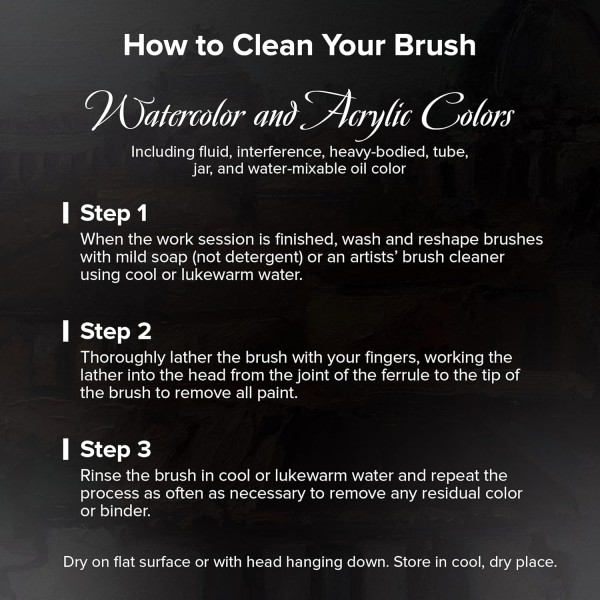 How to Clean Your Brush

Watercolor and Acrylic Colors

Including fluid, interference, heavy-bodied, tube, jar, and water-mixable oil color

Step 1

When the work session is finished, wash and reshape brushes with mild soap (not detergent) or an artists' brush cleaner using cool or lukewarm water.

Step 2

Thoroughly lather the brush with your fingers, working the lather into the head from the joint of the ferrule to the tip of the brush to remove all paint.

Step 3

Rinse the brush in cool or lukewarm water and repeat the process as often as necessary to remove any residual color or binder.

Dry on flat surface or with head hanging down. Store in cool, dry place.