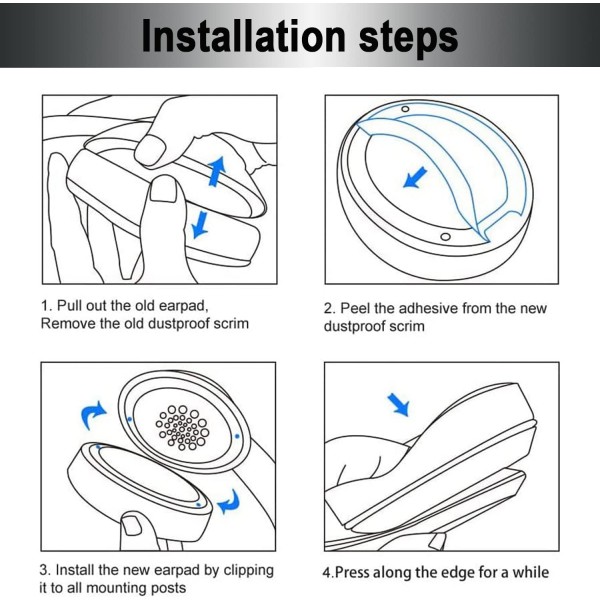 Installation steps

1. Pull out the old earpad, Remove the old dustproof scrim

2. Peel the adhesive from the new dustproof scrim

3. Install the new earpad by clipping it to all mounting posts

4.Press along the edge for a while