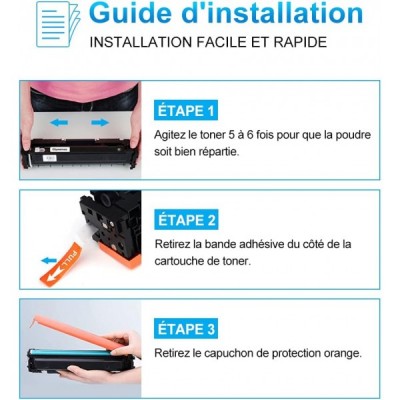 Guide d'installation
INSTALLATION FACILE ET RAPIDE

ÉTAPE 1
Agitez le toner 5 à 6 fois pour que la poudre soit bien répartie.

PULL

ÉTAPE 2
Retirez la bande adhésive du côté de la cartouche de toner.

ÉTAPE 3
Retirez le capuchon de protection orange.