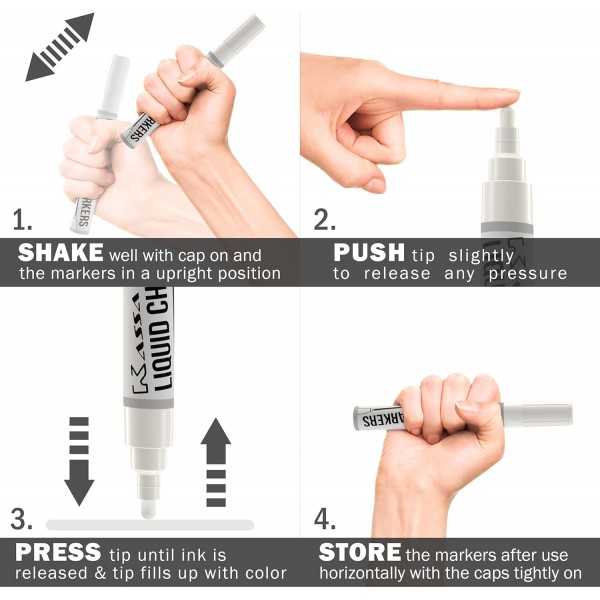 RKERS

ARKERS

1.

SHAKE well with cap on and the markers in a upright position

2.

PUSH tip slightly to release any pressure

KASSA LIQUID CH

3.

PRESS tip until ink is released & tip fills up with color

ARKERS

4.

STORE the markers after use horizontally with the caps tightly on