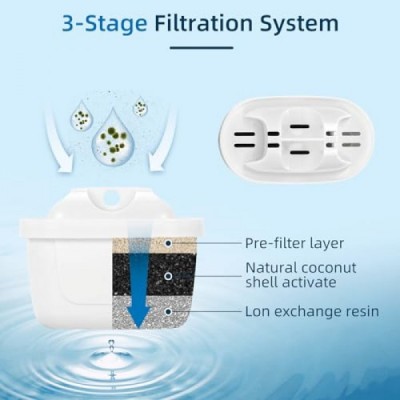 3-Stage Filtration System

Pre-filter layer

Natural coconut shell activate

Lon exchange resin