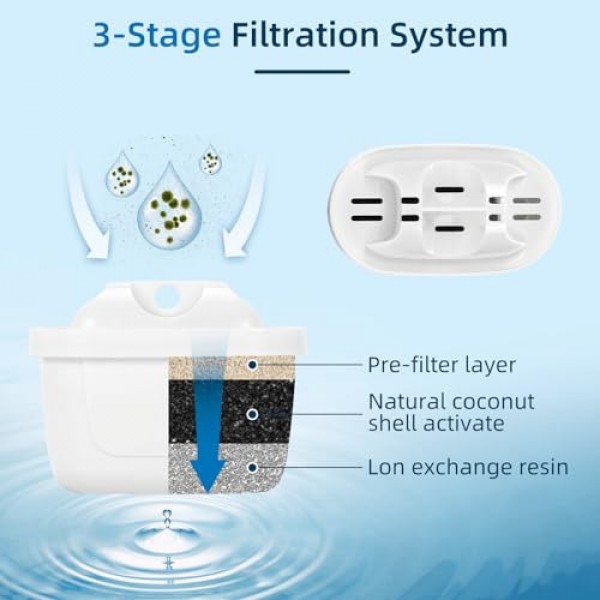 3-Stage Filtration System

Pre-filter layer

Natural coconut shell activate

Lon exchange resin