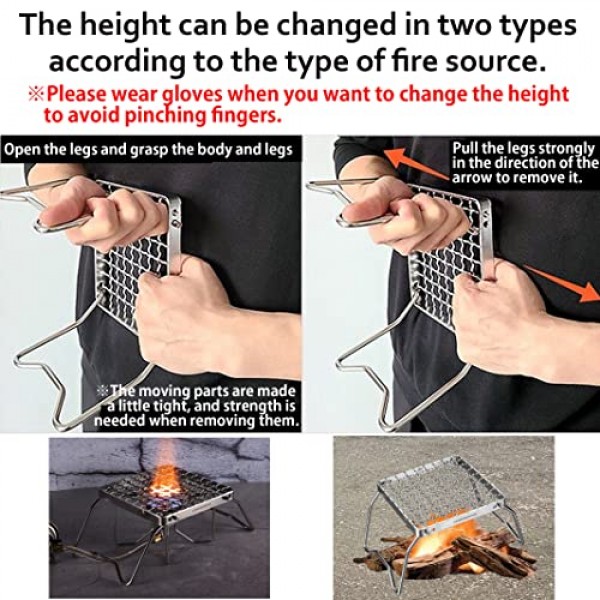 The height can be changed in two types according to the type of fire source.

※Please wear gloves when you want to change the height to avoid pinching fingers.

Open the legs and grasp the body and legs

※The moving parts are made a little tight, and strength is needed when removing them.

Pull the legs strongly in the direction of the arrow to remove it.