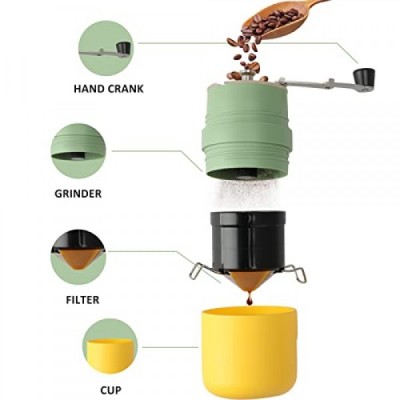 HAND CRANK

GRINDER

FILTER

CUP