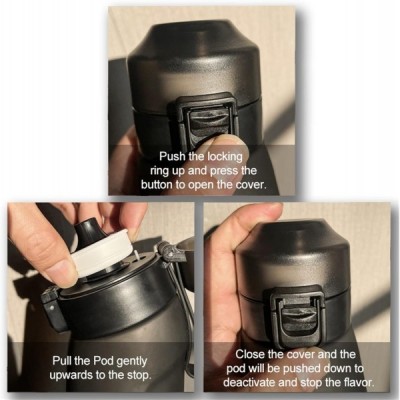 Push the locking ring up and press the button to open the cover.

Pull the Pod gently upwards to the stop.

Close the cover and the pod will be pushed down to deactivate and stop the flavor.