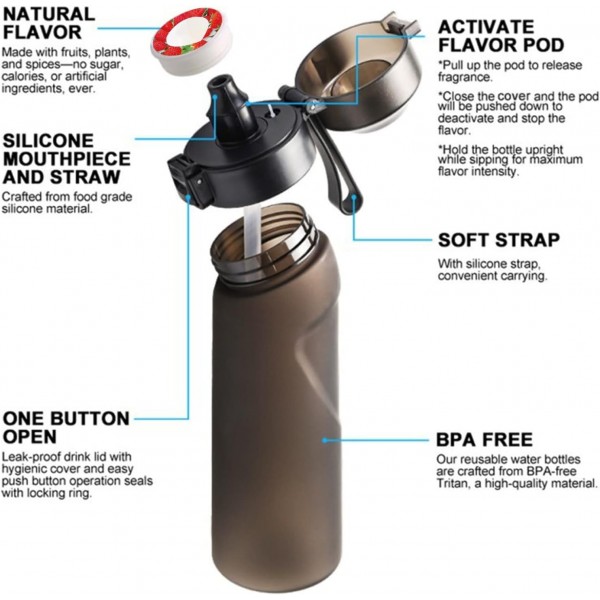 NATURAL FLAVOR
Made with fruits, plants, and spices—no sugar, calories, or artificial ingredients, ever.

SILICONE MOUTHPIECE AND STRAW
Crafted from food grade silicone material.

ONE BUTTON OPEN
Leak-proof drink lid with hygienic cover and easy push button operation seals with locking ring.

ACTIVATE FLAVOR POD
*Pull up the pod to release fragrance.

*Close the cover and the pod will be pushed down to deactivate and stop the flavor.

*Hold the bottle upright while sipping for maximum flavor intensity.

SOFT STRAP
With silicone strap, convenient carrying.

BPA FREE
Our reusable water bottles are crafted from BPA-free Tritan, a high-quality material.