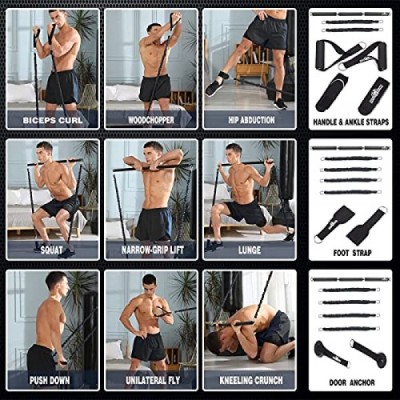 BICEPS CURL

WOODCHOPPER

HIP ABDUCTION

HANDLE & ANKLE STRAPS

SQUAT

NARROW-GRIP LIFT

LUNGE

FOOT STRAP

PUSH DOWN

UNILATERAL FLY

KNEELING CRUNCH

DOOR ANCHOR