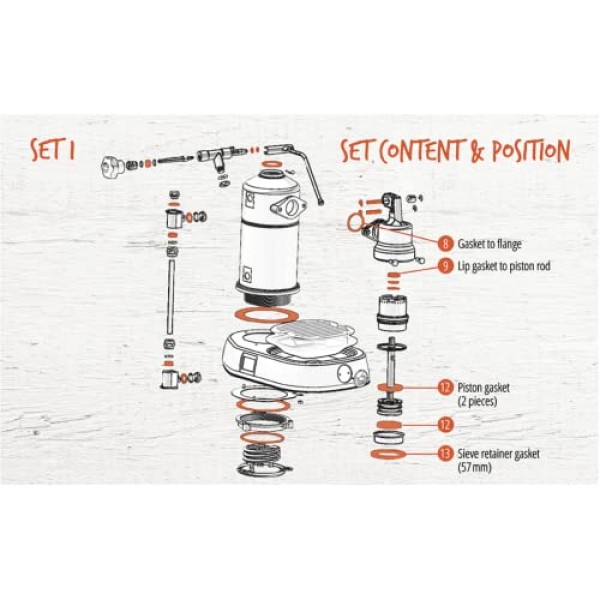 SET 1

SET CONTENT & POSITION

8 Gasket to flange

9 Lip gasket to piston rod

12 Piston gasket (2 pieces)

12

13 Sieve retainer gasket (57mm)