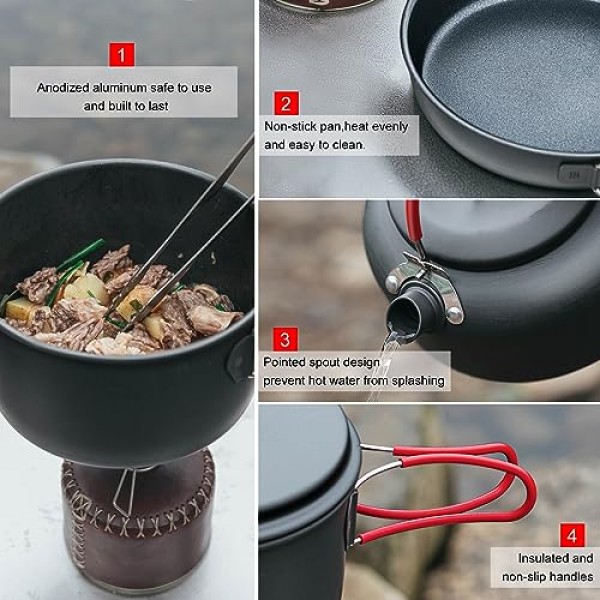 1

Anodized aluminum safe to use and built to last

2

Non-stick pan,heat evenly and easy to clean.

3

Pointed spout design prevent hot water from splashing

4

Insulated and non-slip handles