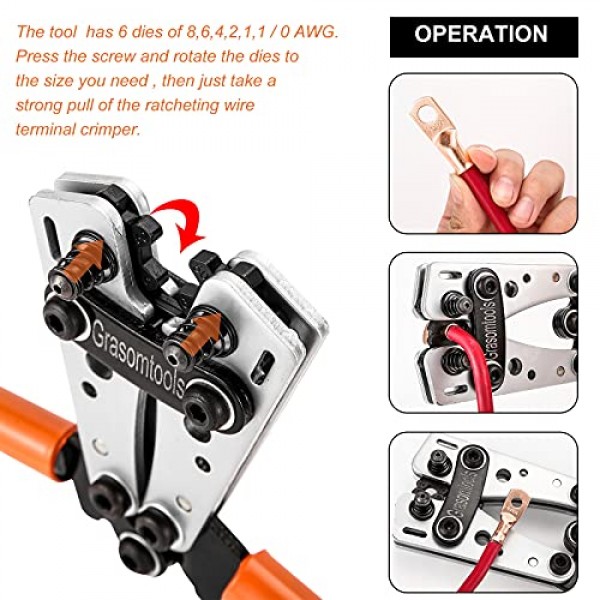 The tool has 6 dies of 8,6,4,2,1,1 / 0 AWG. Press the screw and rotate the dies to the size you need , then just take a strong pull of the ratcheting wire terminal crimper.

OPERATION

Grasomtools

Grasomtools

Grasomtools