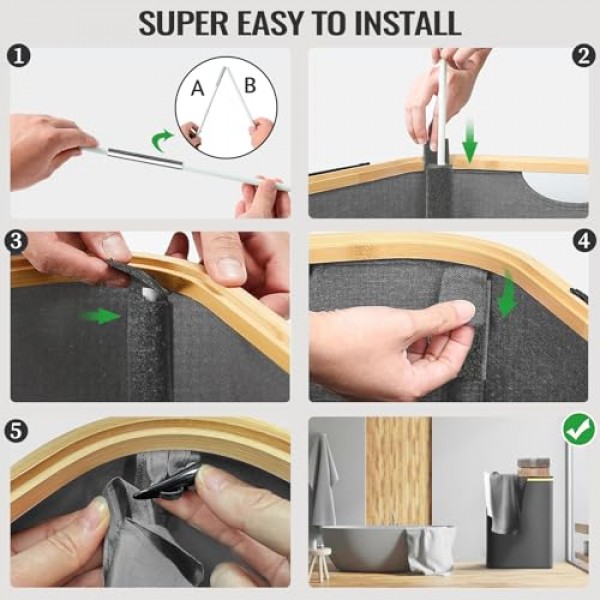 SUPER EASY TO INSTALL

1

A

B

2

3

4

5