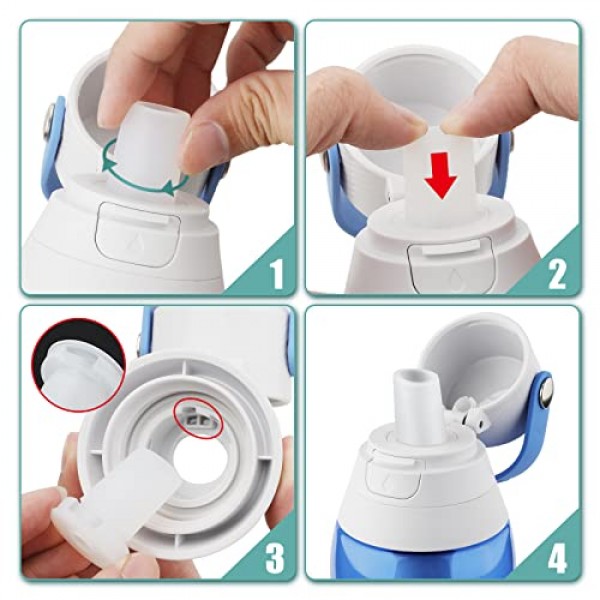 1
2
3
4