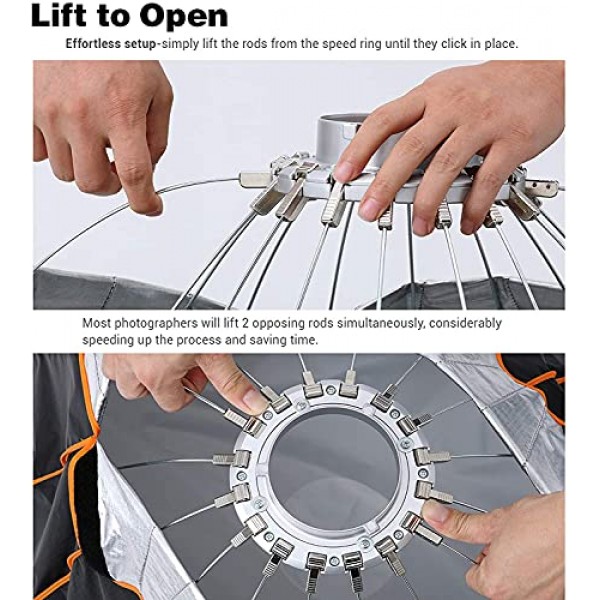 Lift to Open

Effortless setup-simply lift the rods from the speed ring until they click in place.

Most photographers will lift 2 opposing rods simultaneously, considerably speeding up the process and saving time.