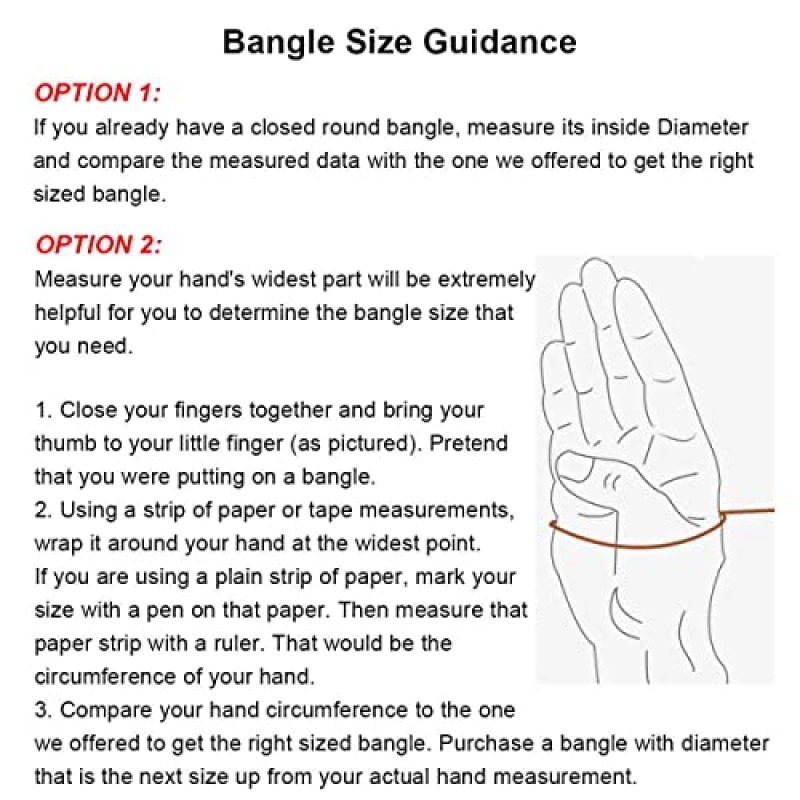 Bangle Size Guidance

OPTION 1:

If you already have a closed round bangle, measure its inside Diameter and compare the measured data with the one we offered to get the right sized bangle.

OPTION 2:

Measure your hand's widest part will be extremely helpful for you to determine the bangle size that you need.

1. Close your fingers together and bring your thumb to your little finger (as pictured). Pretend that you were putting on a bangle.
2. Using a strip of paper or tape measurements, wrap it around your hand at the widest point.
If you are using a plain strip of paper, mark your size with a pen on that paper. Then measure that paper strip with a ruler. That would be the circumference of your hand.
3. Compare your hand circumference to the one we offered to get the right sized bangle. Purchase a bangle with diameter that is the next size up from your actual hand measurement.